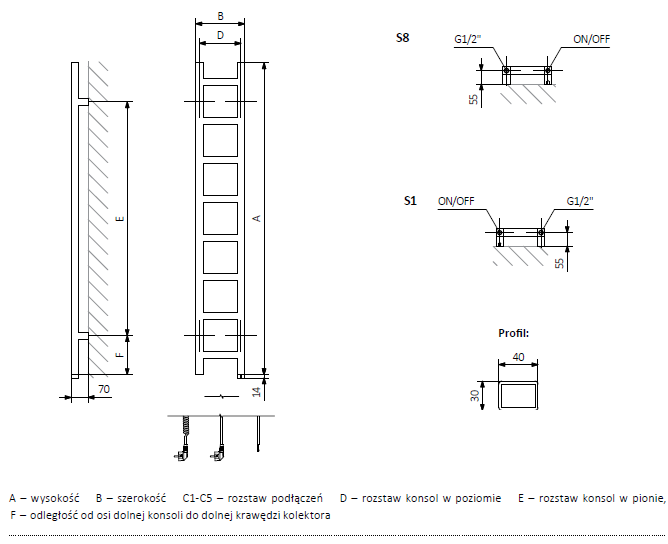 B
D
E
F
70
A
14
S8
G1/2"
ON/OFF
55
S1
ON/OFF
G1/2"
55
Profil:
40
30

A – wysokość B – szerokość C1-C5 – rozstaw podłączeń D – rozstaw konsol w poziomie E – rozstaw konsol w pionie, F – odległość od osi dolnej konsoli do dolnej krawędzi kolektora