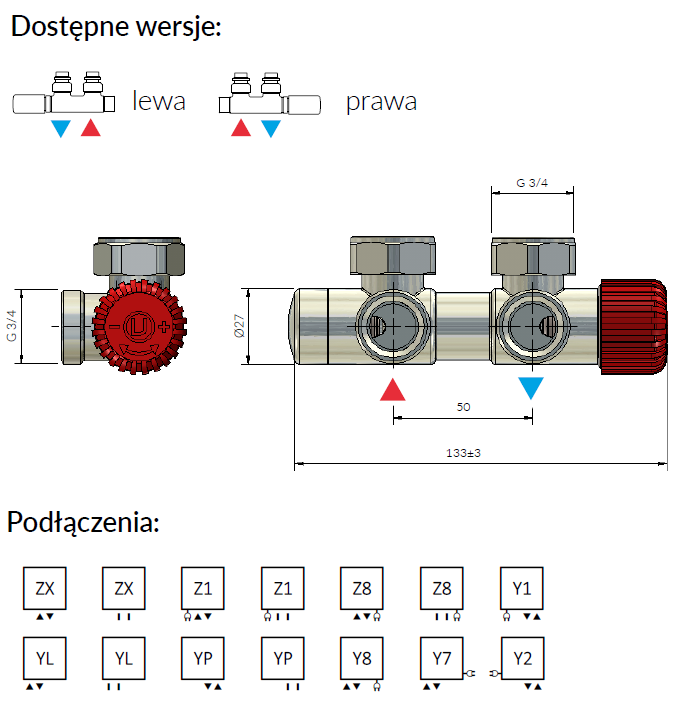 Dostępne wersje:

lewa

prawa

G 3/4

G 3/4

Ø27

50

133±3

Podłączenia:

ZX

ZX

Z1

Z1

Z8

Z8

Y1

YL

YL

YP

YP

Y8

Y7

Y2