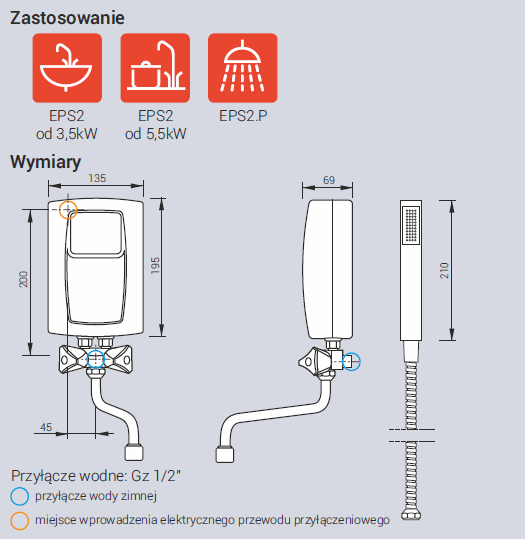 Zastosowanie

EPS2
od 3,5kW

EPS2
od 5,5kW

EPS2.P

Wymiary

135

200

195

45

69

210

Przyłącze wodne: Gz 1/2"

przyłącze wody zimnej

miejsce wprowadzenia elektrycznego przewodu przyłączeniowego