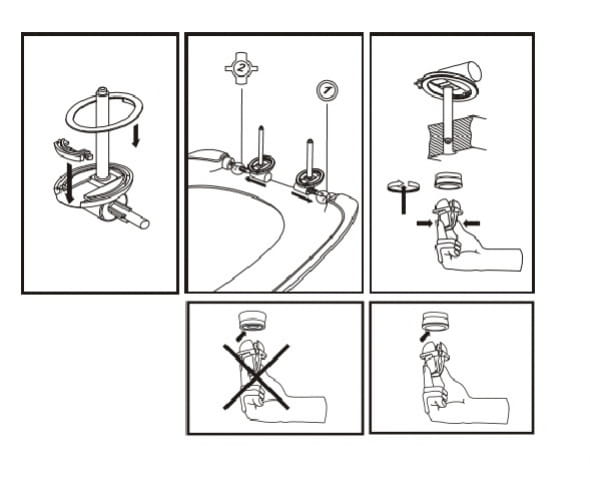 2

1