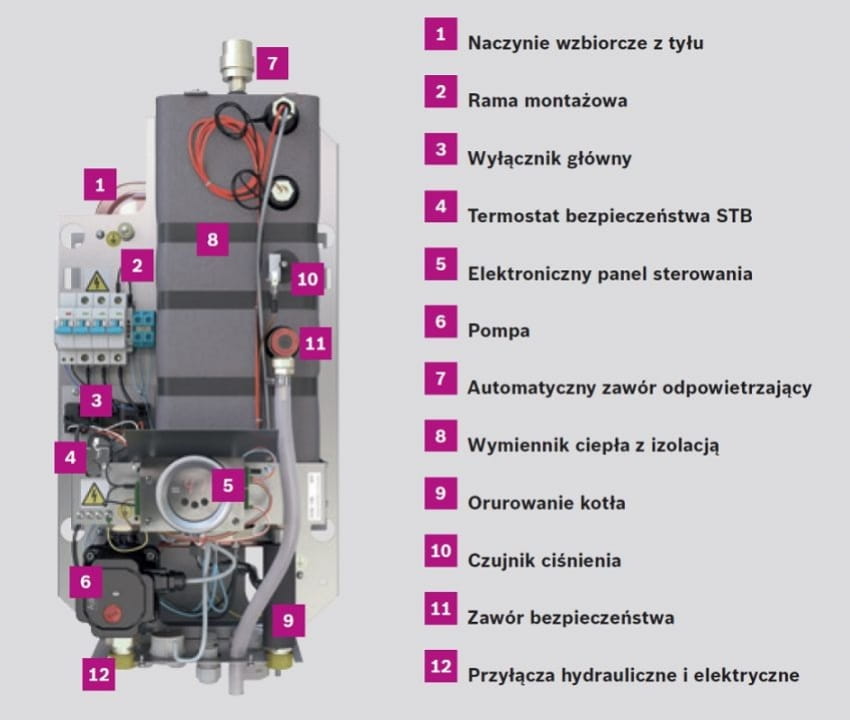 7

1

8

2

10

11

3

4

5

6

9

12

1 Naczynie wzbiorcze z tyłu

2 Rama montażowa

3 Wyłącznik główny

4 Termostat bezpieczeństwa STB

5 Elektroniczny panel sterowania

6 Pompa

7 Automatyczny zawór odpowietrzający

8 Wymiennik ciepła z izolacją

9 Orurowanie kotła

10 Czujnik ciśnienia

11 Zawór bezpieczeństwa

12 Przyłącza hydrauliczne i elektryczne