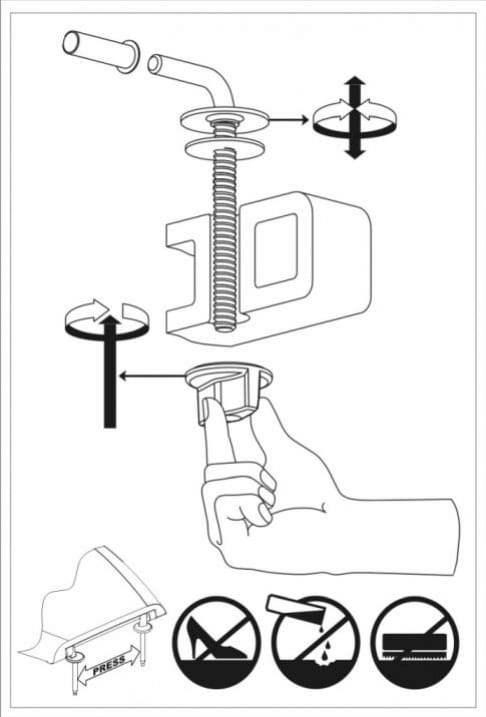 PRESS