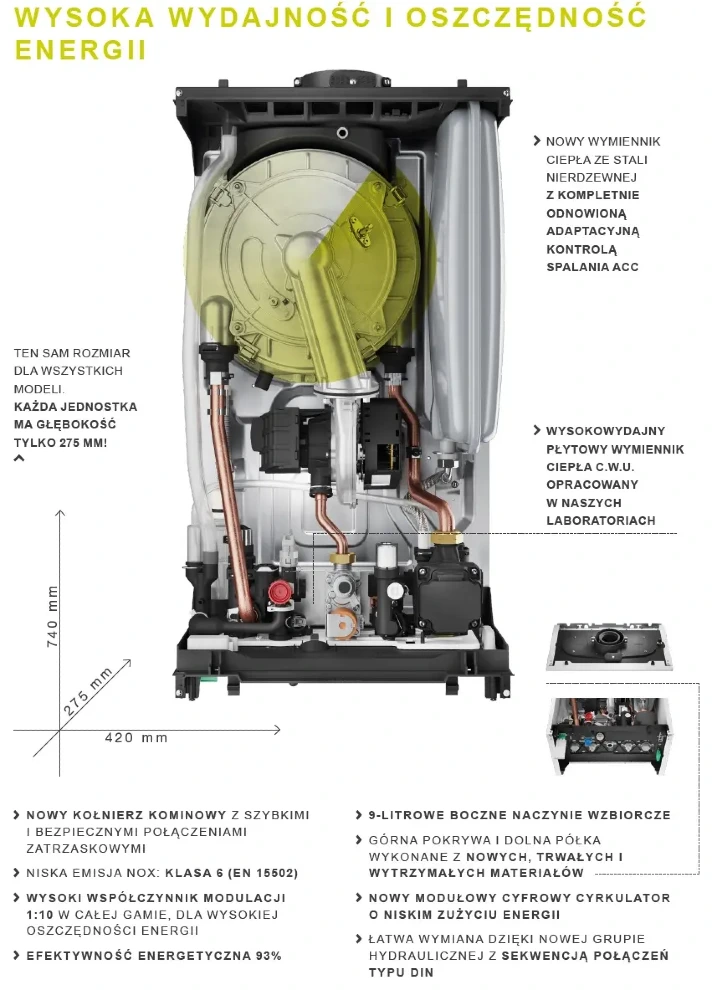 WYSOKA WYDAJNOŚĆ I OSZCZĘDNOŚĆ ENERGII

NOWY WYMIENNIK CIEPŁA ZE STALI NIERDZEWNEJ Z KOMPLETNIE ODNOWIONĄ ADAPTACYJNĄ KONTROLĄ SPALANIA ACC

TEN SAM ROZMIAR DLA WSZYSTKICH MODELI. KAŻDA JEDNOSTKA MA GŁĘBOKOŚĆ TYLKO 275 MM!

WYSOKOWYDAJNY PŁYTOWY WYMIENNIK CIEPŁA C.W.U. OPRACOWANY W NASZYCH LABORATORIACH

740 mm

275 mm

420 mm

NOWY KOŁNIERZ KOMINOWY Z SZYBKIMI I BEZPIECZNYMI POŁĄCZENIAMI ZATRZASKOWYMI

NISKA EMISJA NOX: KLASA 6 (EN 15502)

WYSOKI WSPÓŁCZYNNIK MODULACJI 1:10 W CAŁEJ GAMIE, DLA WYSOKIEJ OSZCZĘDNOŚCI ENERGII

EFEKTYWNOŚĆ ENERGETYCZNA 93%

9-LITROWE BOCZNE NACZYNIE WZBIORCZE

GÓRNA POKRYWA I DOLNA PÓŁKA WYKONANE Z NOWYCH, TRWAŁYCH I WYTRZYMAŁYCH MATERIAŁÓW

NOWY MODUŁOWY CYFROWY CYRKULATOR O NISKIM ZUŻYCIU ENERGII

ŁATWA WYMIANA DZIĘKI NOWEJ GRUPIE HYDRAULICZNEJ Z SEKWENCJĄ POŁĄCZEŃ TYPU DIN